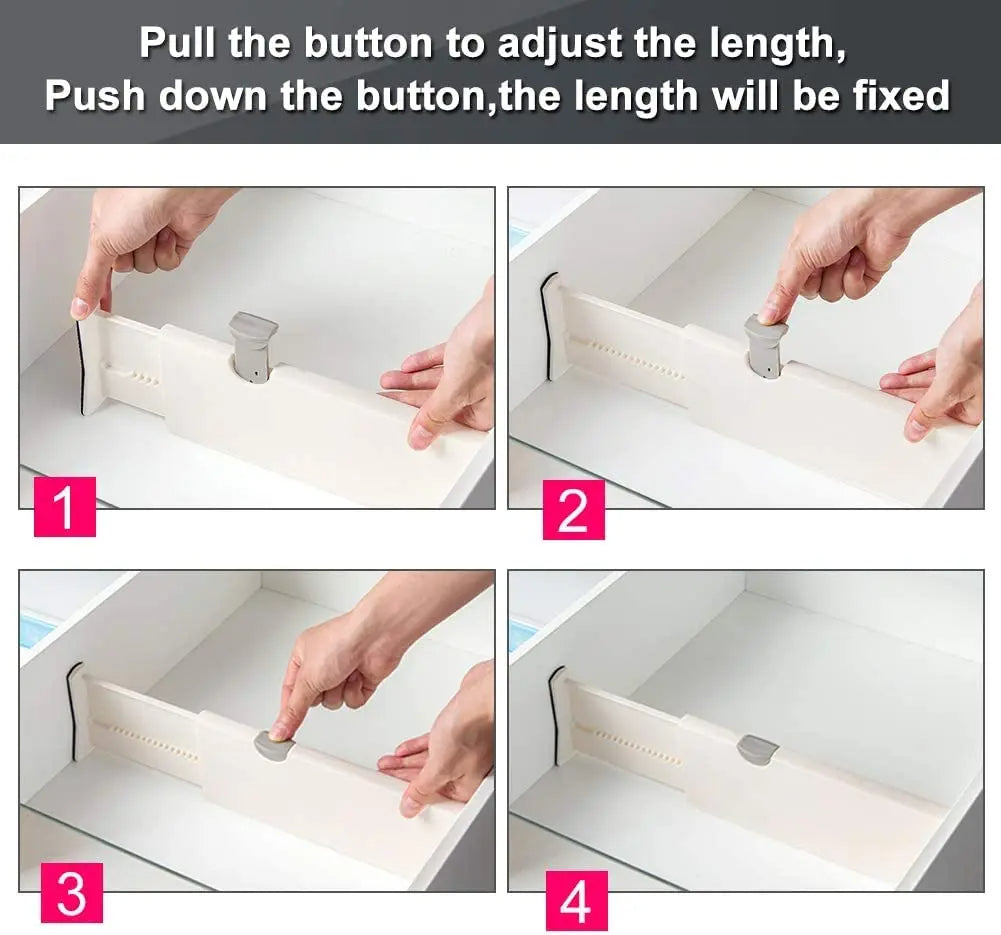 Pull the button to adjust the length,
Push down the button,the length will be fixed

1

2

3

4